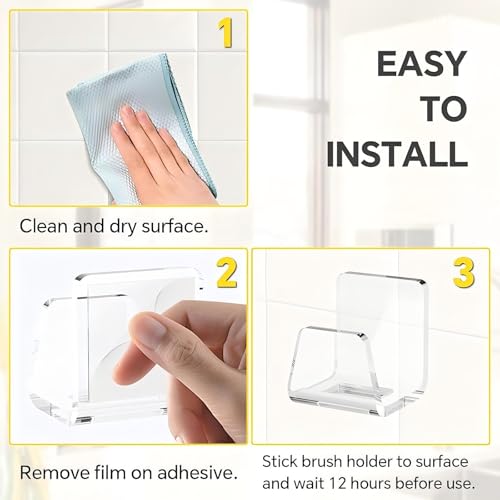 1

EASY TO INSTALL

Clean and dry surface.

2

3

Remove film on adhesive.

Stick brush holder to surface and wait 12 hours before use.