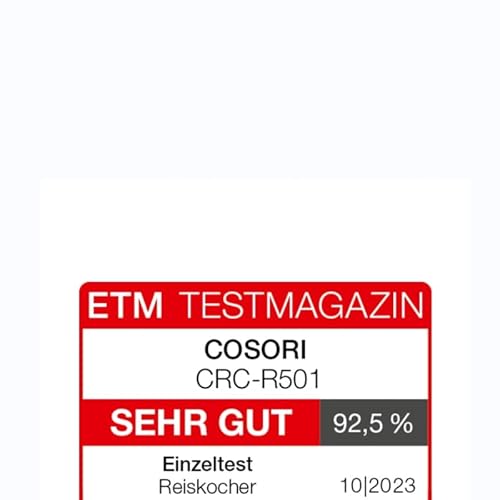 ETM TESTMAGAZIN

COSORI
CRC-R501

SEHR GUT 92,5 %

Einzeltest
Reiskocher 10|2023